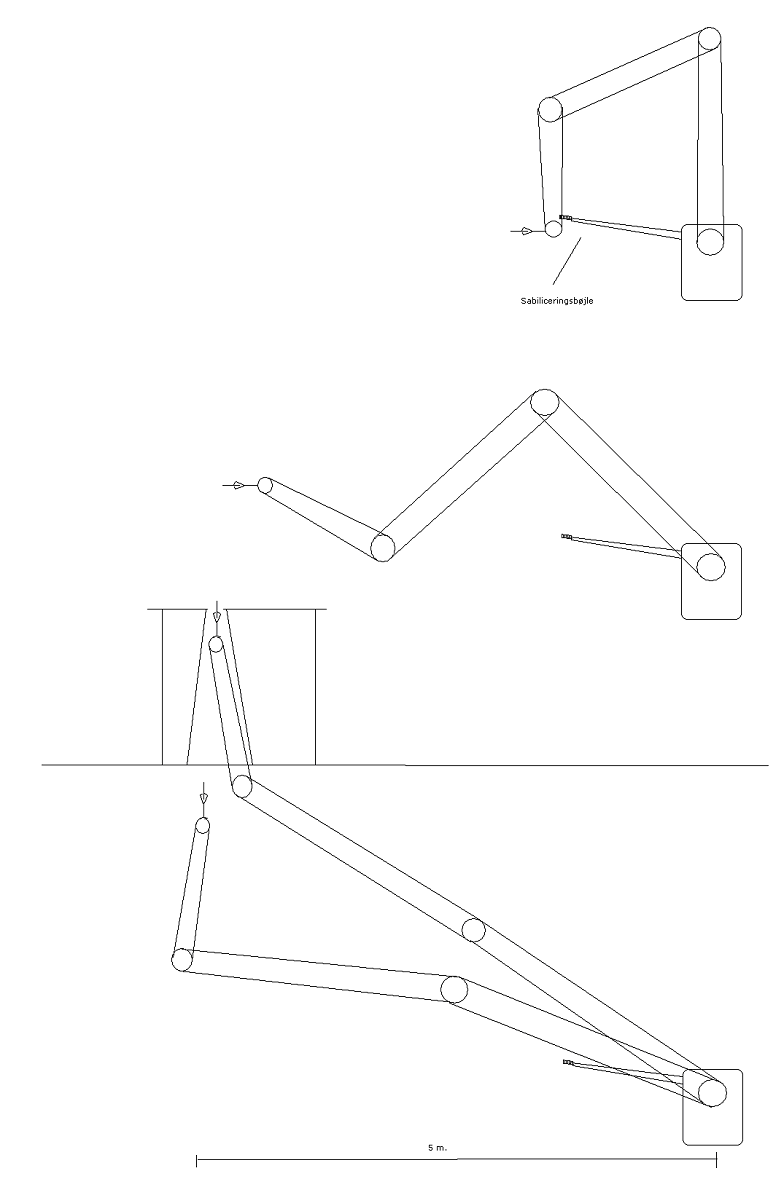 Sabiliceringsbøjle

5 m.